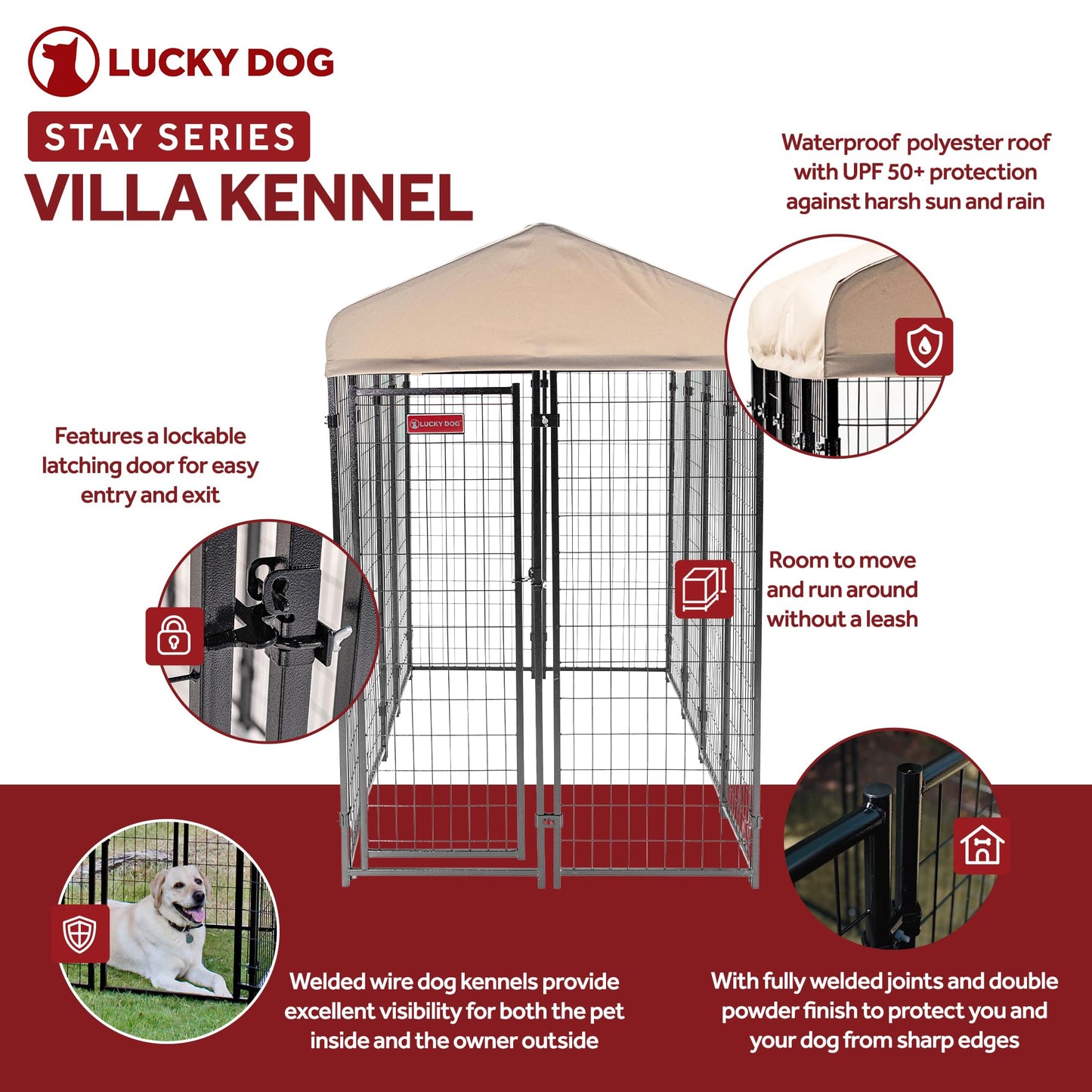 LUCKY DOG

STAY SERIES

VILLA KENNEL

Waterproof polyester roof with UPF 50+ protection against harsh sun and rain

LUCKY DOG

Features a lockable latching door for easy entry and exit

Room to move and run around without a leash

Welded wire dog kennels provide excellent visibility for both the pet inside and the owner outside

With fully welded joints and double powder finish to protect you and your dog from sharp edges