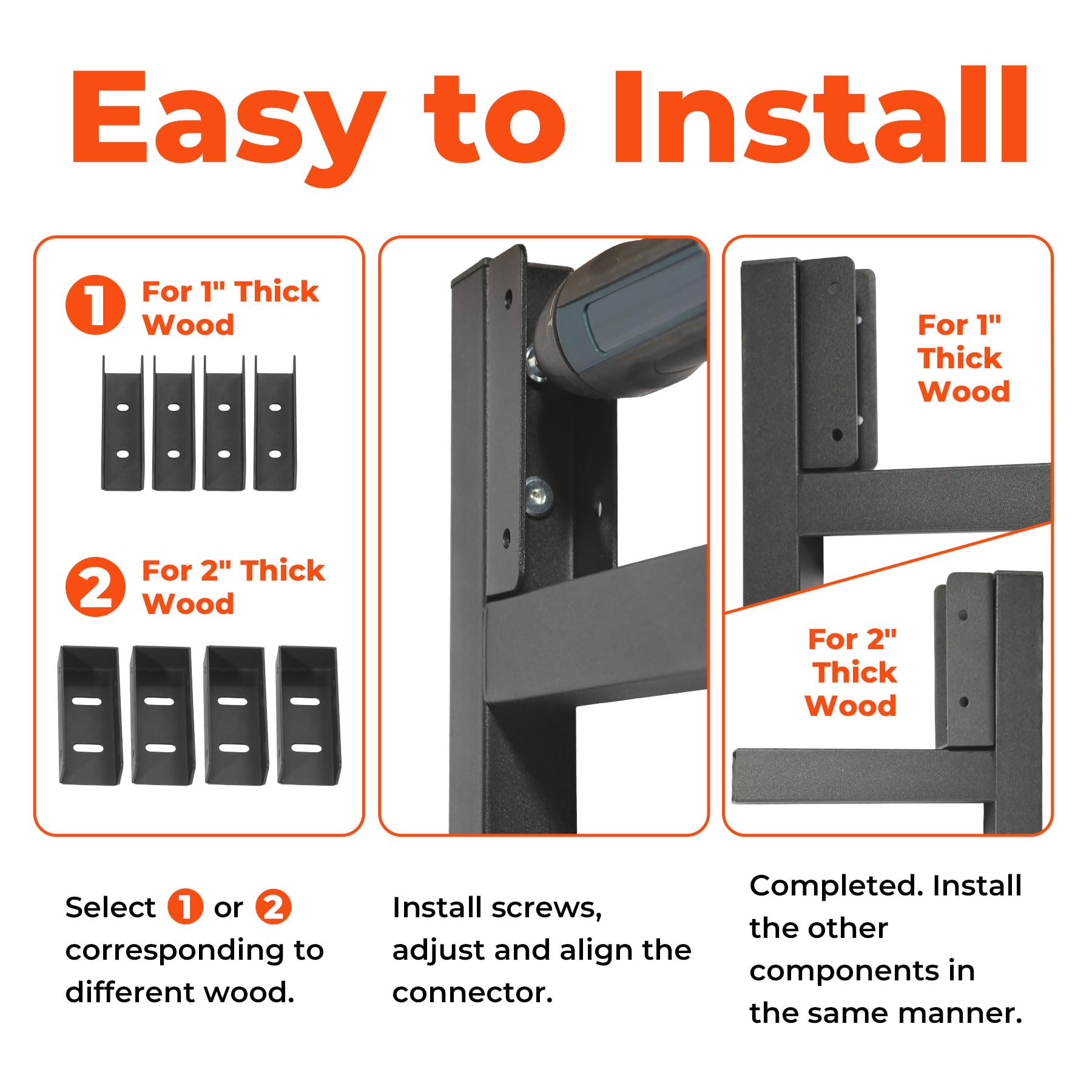 Easy to Install

1 For 1" Thick Wood

2 For 2" Thick Wood

For 1" Thick Wood

For 2" Thick Wood

Select 1 or 2 corresponding to different wood.

Install screws, adjust and align the connector.

Completed. Install the other components in the same manner.