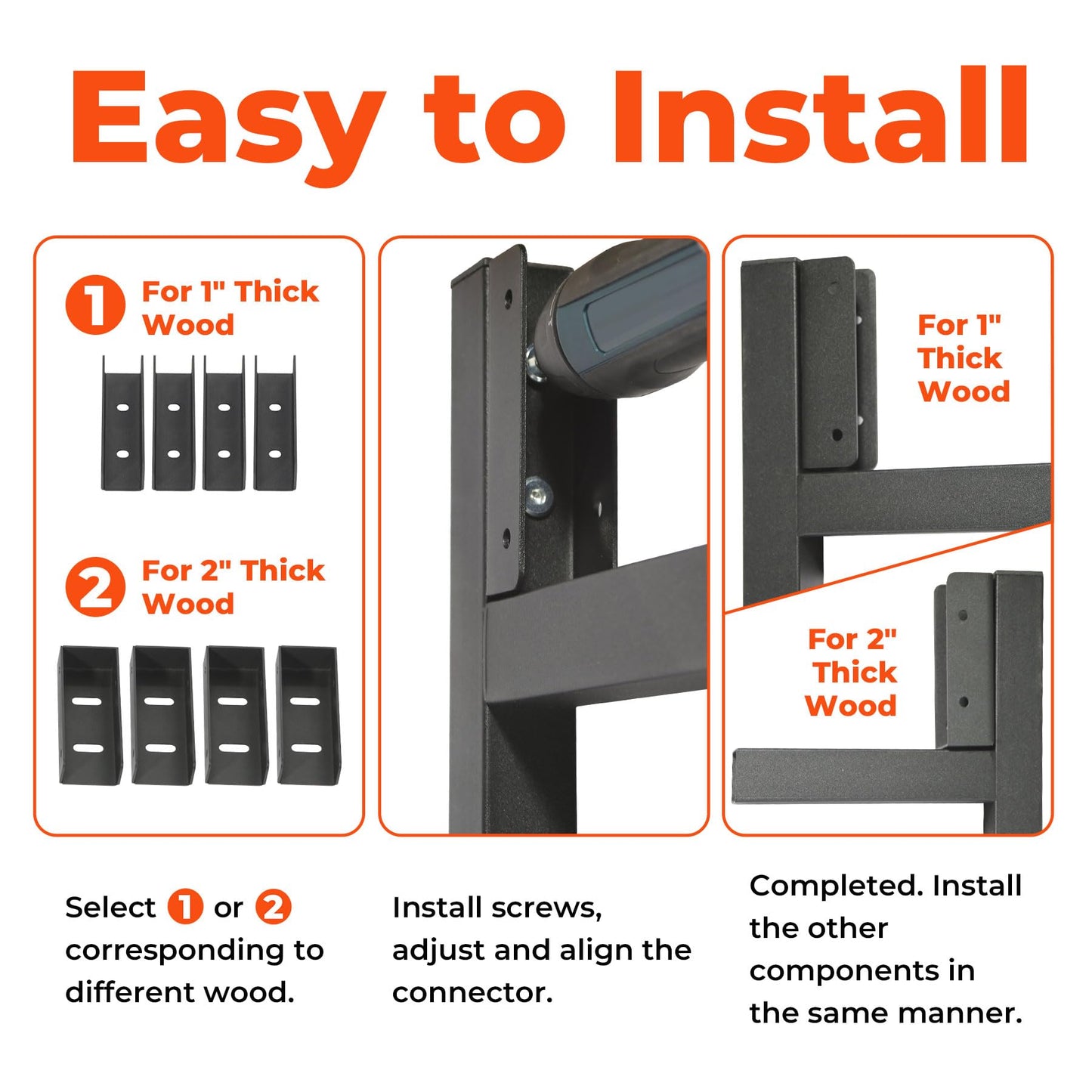 Easy to Install

1 For 1" Thick Wood

2 For 2" Thick Wood

For 1" Thick Wood

For 2" Thick Wood

Select 1 or 2 corresponding to different wood.

Install screws, adjust and align the connector.

Completed. Install the other components in the same manner.